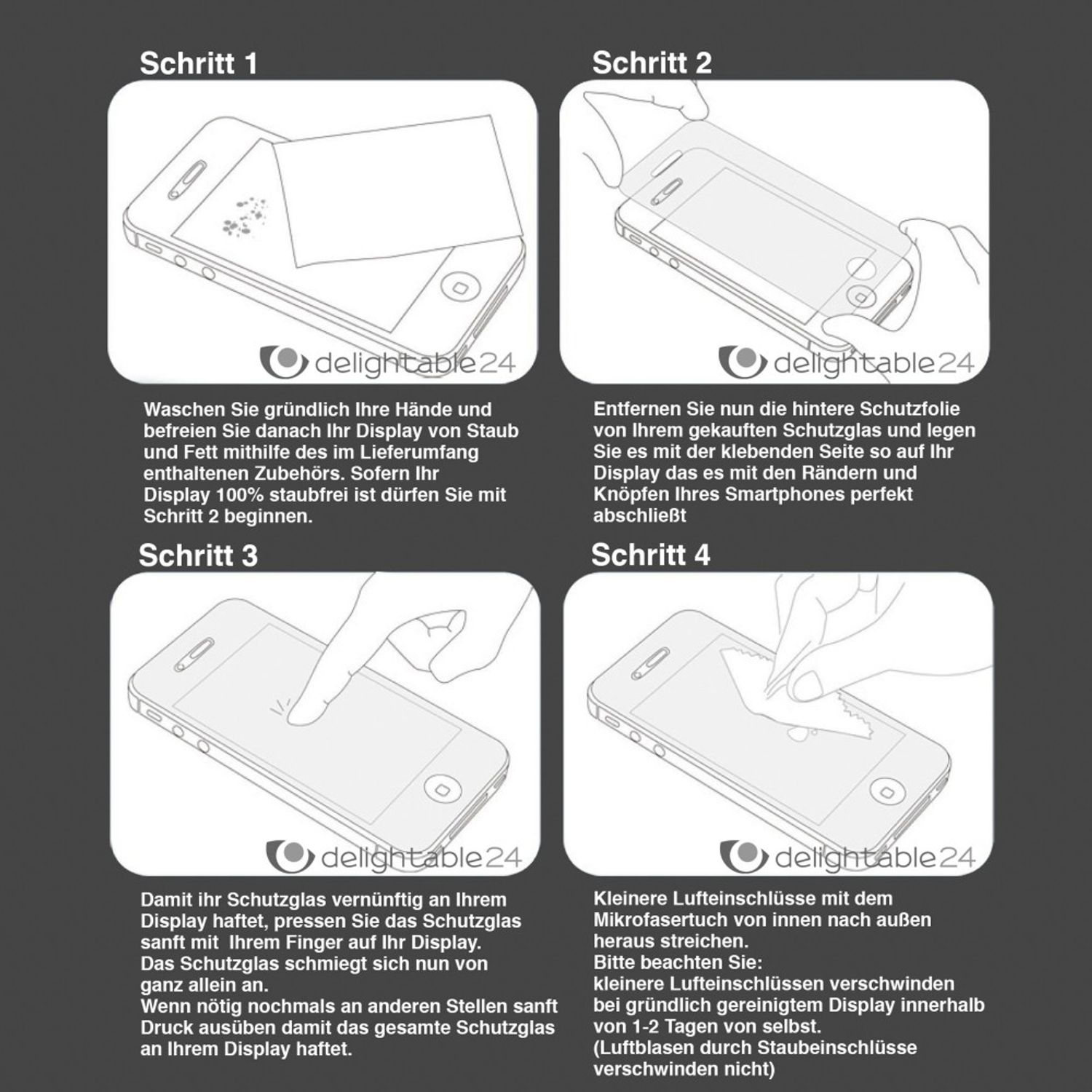 Schritt 1

delightable24

Waschen Sie gründlich Ihre Hände und befreien Sie danach Ihr Display von Staub und Fett mithilfe des im Lieferumfang enthaltenen Zubehörs. Sofern Ihr Display 100% staubfrei ist dürfen Sie mit Schritt 2 beginnen.

Schritt 2

delightable24

Entfernen Sie nun die hintere Schutzfolie von Ihrem gekauften Schutzglas und legen Sie es mit der klebenden Seite so auf Ihr Display das es mit den Rändern und Knöpfen Ihres Smartphones perfekt abschließt

Schritt 3

delightable24

Damit ihr Schutzglas vernünftig an Ihrem Display haftet, pressen Sie das Schutzglas sanft mit Ihrem Finger auf Ihr Display.
Das Schutzglas schmiegt sich nun von ganz allein an.
Wenn nötig nochmals an anderen Stellen sanft Druck ausüben damit das gesamte Schutzglas an Ihrem Display haftet.

Schritt 4

delightable24

Kleinere Lufteinschlüsse mit dem Mikrofasertuch von innen nach außen heraus streichen.
Bitte beachten Sie:
kleinere Lufteinschlüssen verschwinden bei gründlich gereinigtem Display innerhalb von 1-2 Tagen von selbst.
(Luftblasen durch Staubeinschlüsse verschwinden nicht)