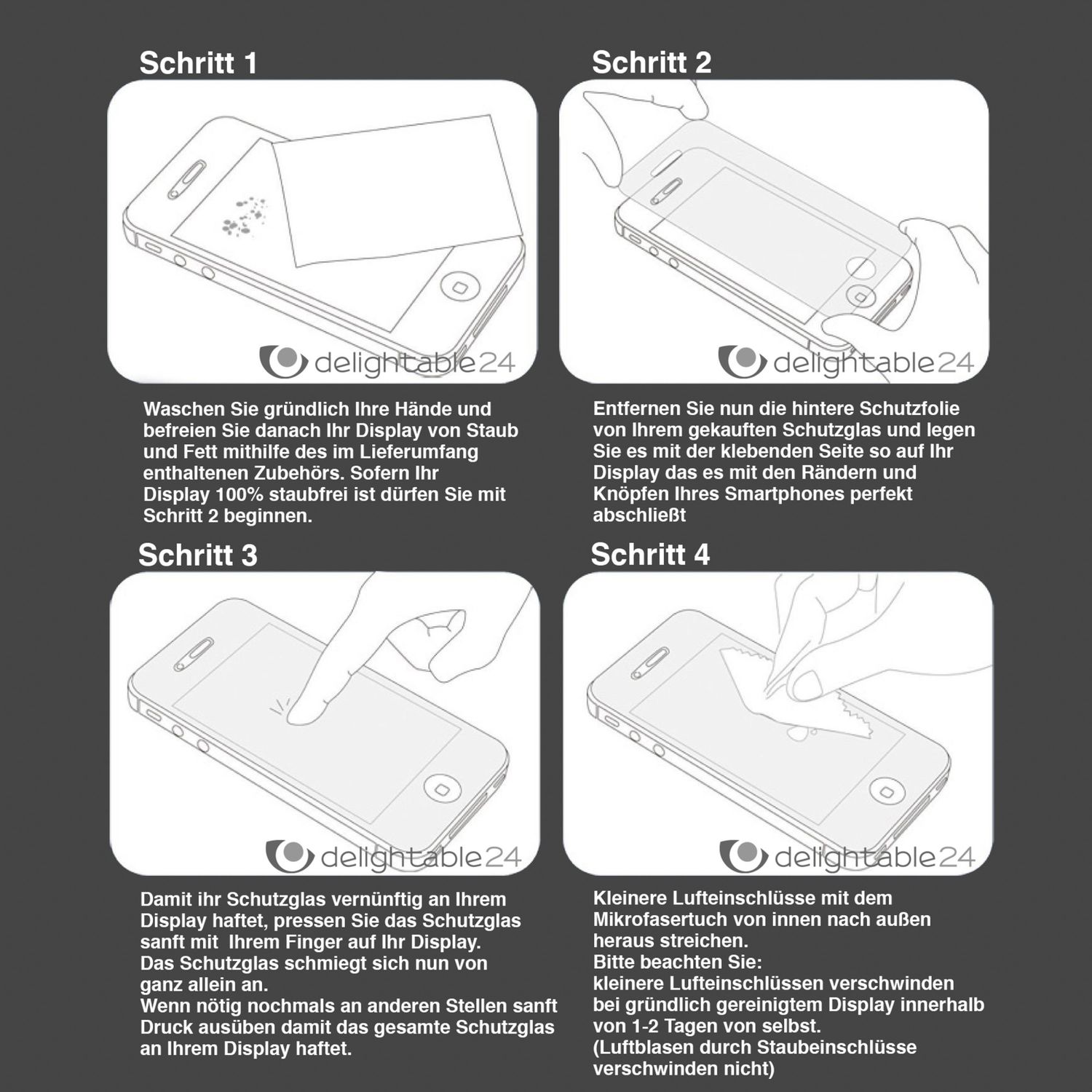 Schritt 1

delightable24

Waschen Sie gründlich Ihre Hände und befreien Sie danach Ihr Display von Staub und Fett mithilfe des im Lieferumfang enthaltenen Zubehörs. Sofern Ihr Display 100% staubfrei ist dürfen Sie mit Schritt 2 beginnen.

Schritt 2

delightable24

Entfernen Sie nun die hintere Schutzfolie von Ihrem gekauften Schutzglas und legen Sie es mit der klebenden Seite so auf Ihr Display das es mit den Rändern und Knöpfen Ihres Smartphones perfekt abschließt

Schritt 3

delightable24

Damit ihr Schutzglas vernünftig an Ihrem Display haftet, pressen Sie das Schutzglas sanft mit Ihrem Finger auf Ihr Display.
Das Schutzglas schmiegt sich nun von ganz allein an.
Wenn nötig nochmals an anderen Stellen sanft Druck ausüben damit das gesamte Schutzglas an Ihrem Display haftet.

Schritt 4

delightable24

Kleinere Lufteinschlüsse mit dem Mikrofasertuch von innen nach außen heraus streichen.
Bitte beachten Sie:
kleinere Lufteinschlüssen verschwinden bei gründlich gereinigtem Display innerhalb von 1-2 Tagen von selbst.
(Luftblasen durch Staubeinschlüsse verschwinden nicht)