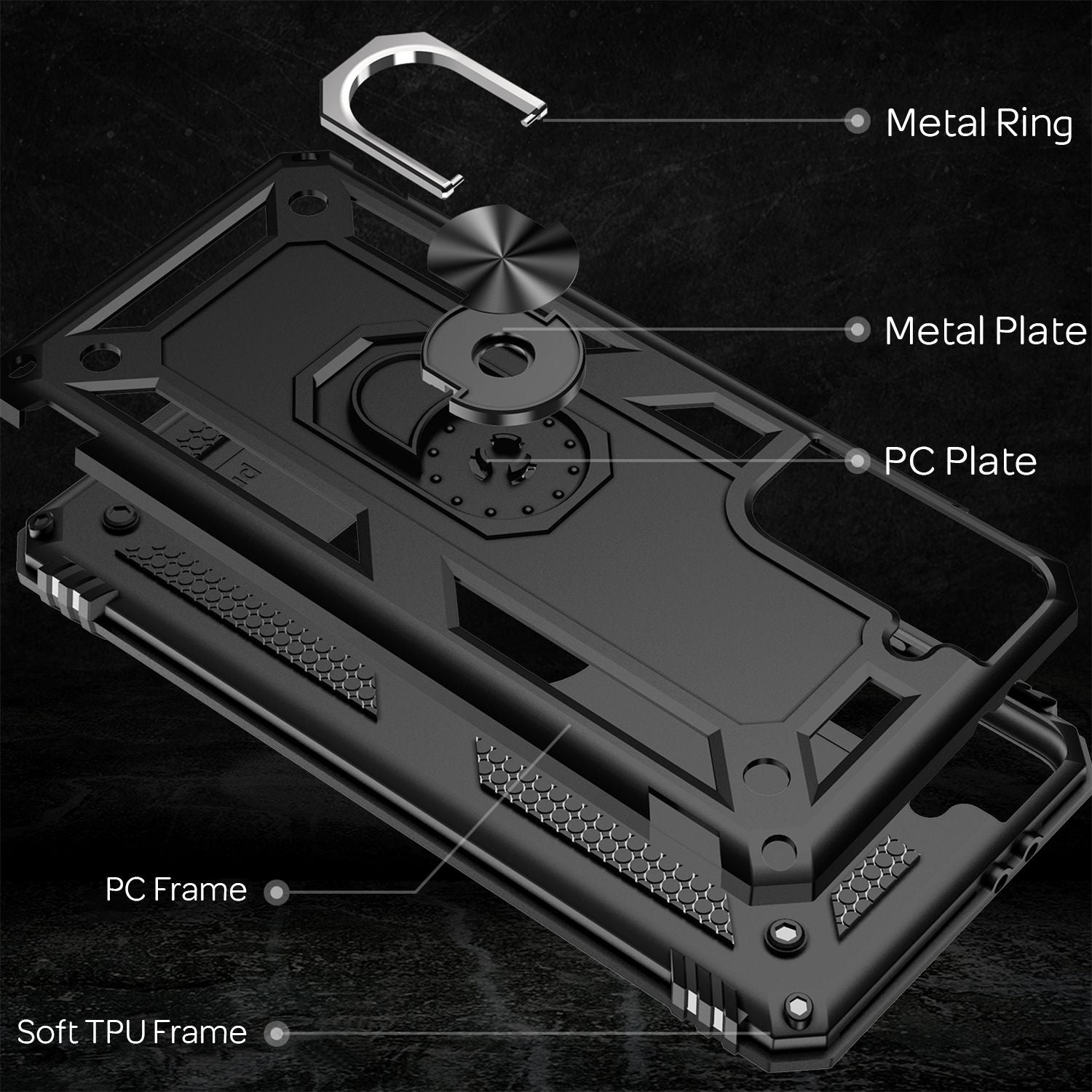 Metal Ring

Metal Plate

PC Plate

PC Frame

Soft TPU Frame