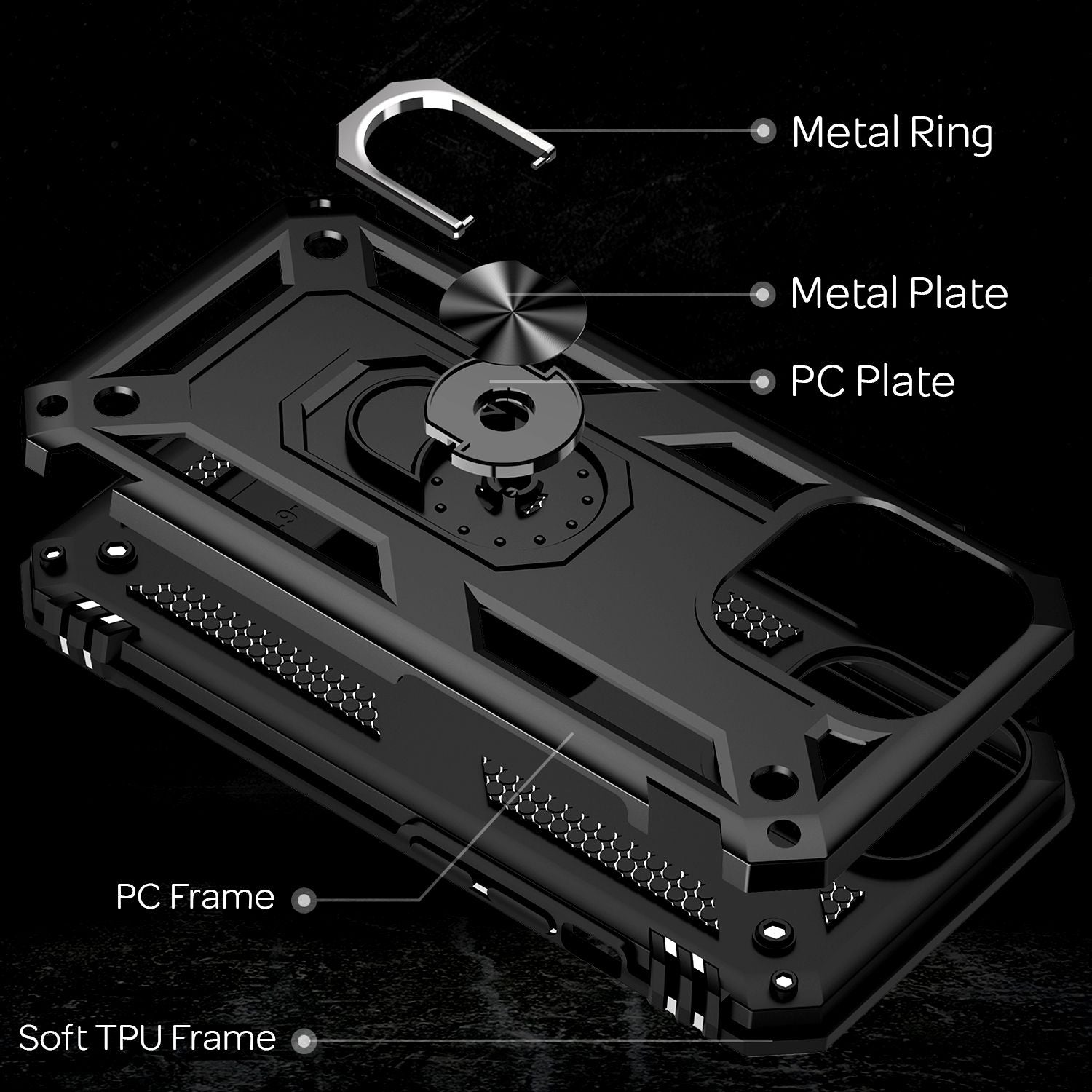 Metal Ring

Metal Plate

PC Plate

PC Frame

Soft TPU Frame