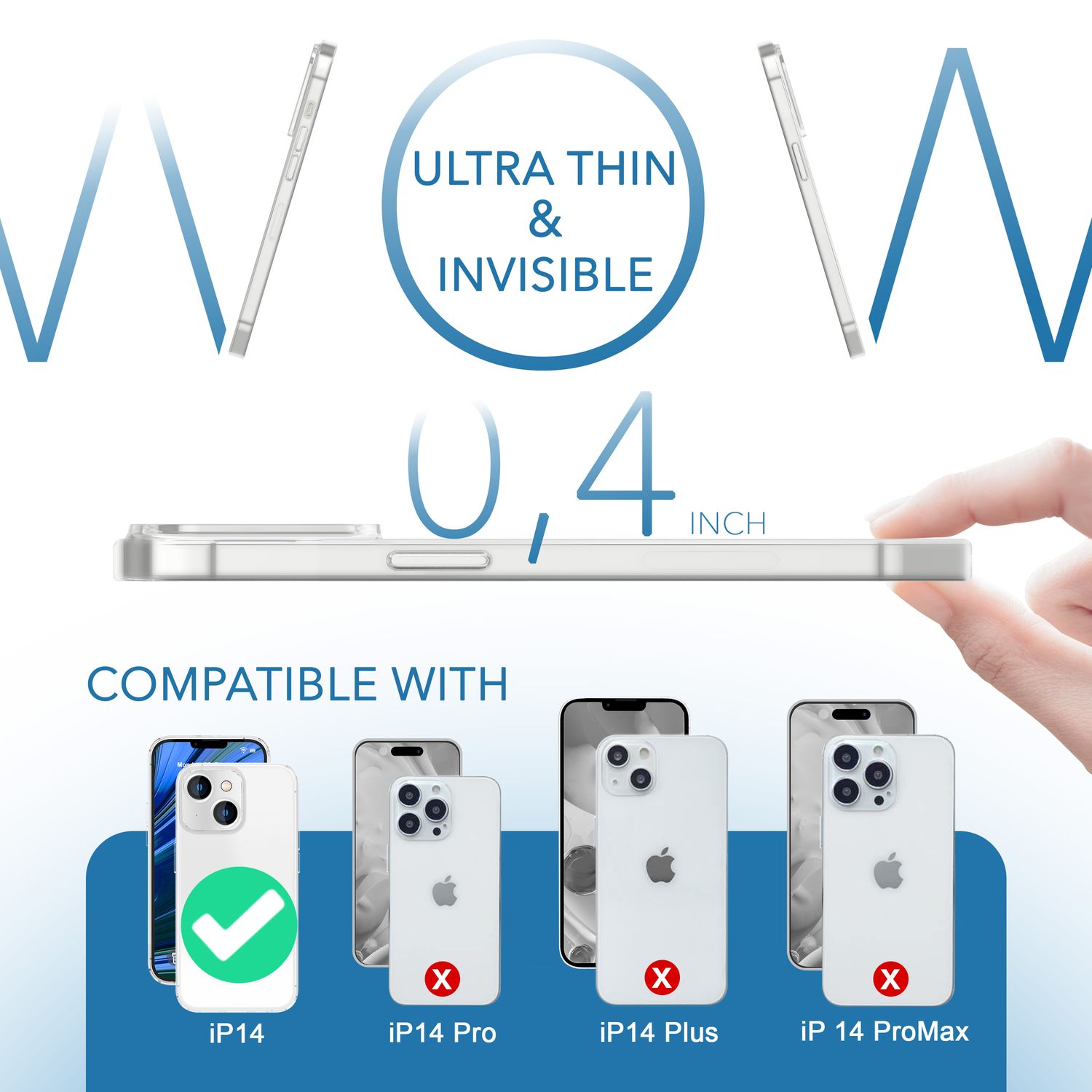 WOW

ULTRA THIN
&
INVISIBLE

0,4 INCH

COMPATIBLE WITH

iP14

iP14 Pro

iP14 Plus

iP 14 ProMax