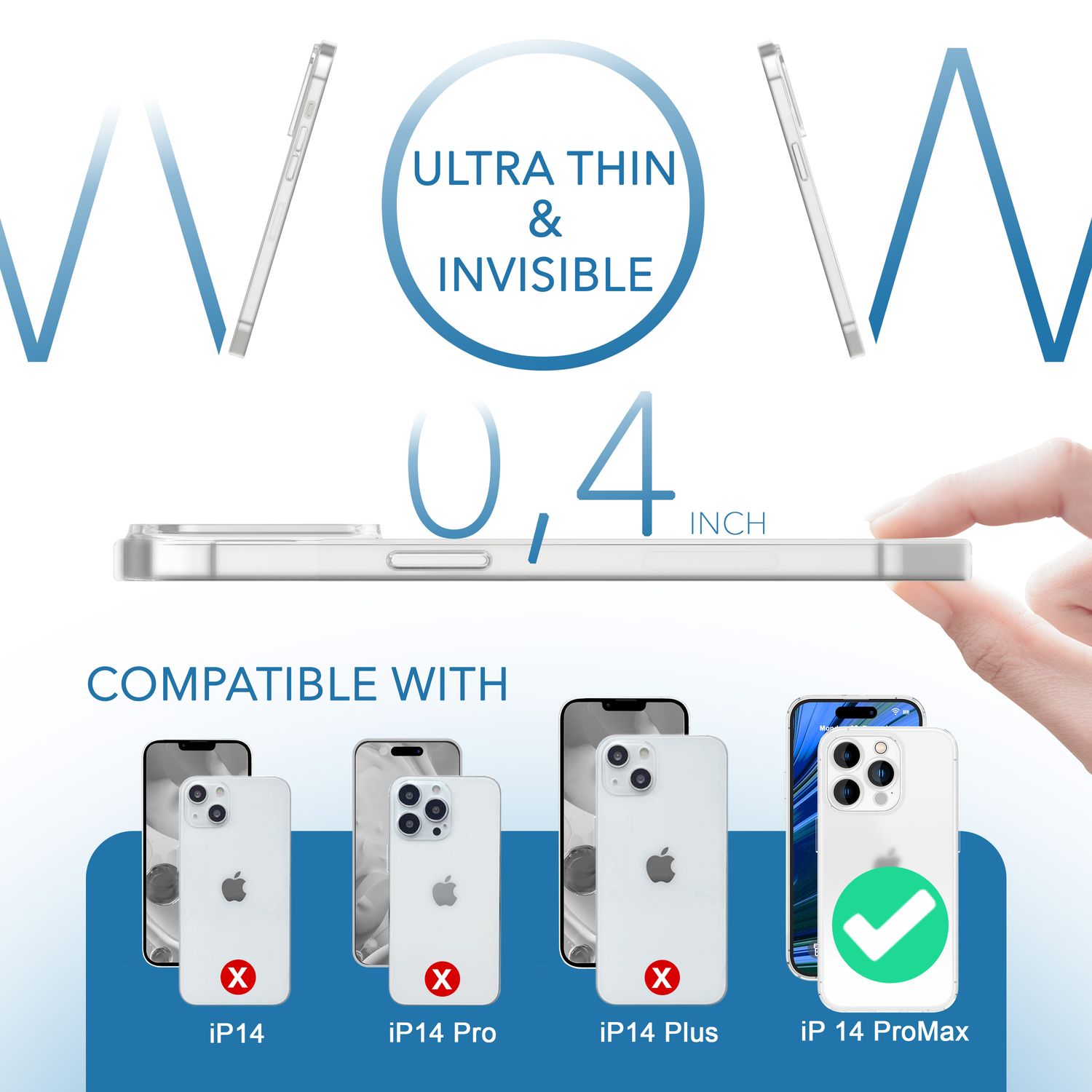 WOW

ULTRA THIN & INVISIBLE

0,4 INCH

COMPATIBLE WITH

iP14

iP14 Pro

iP14 Plus

iP 14 ProMax