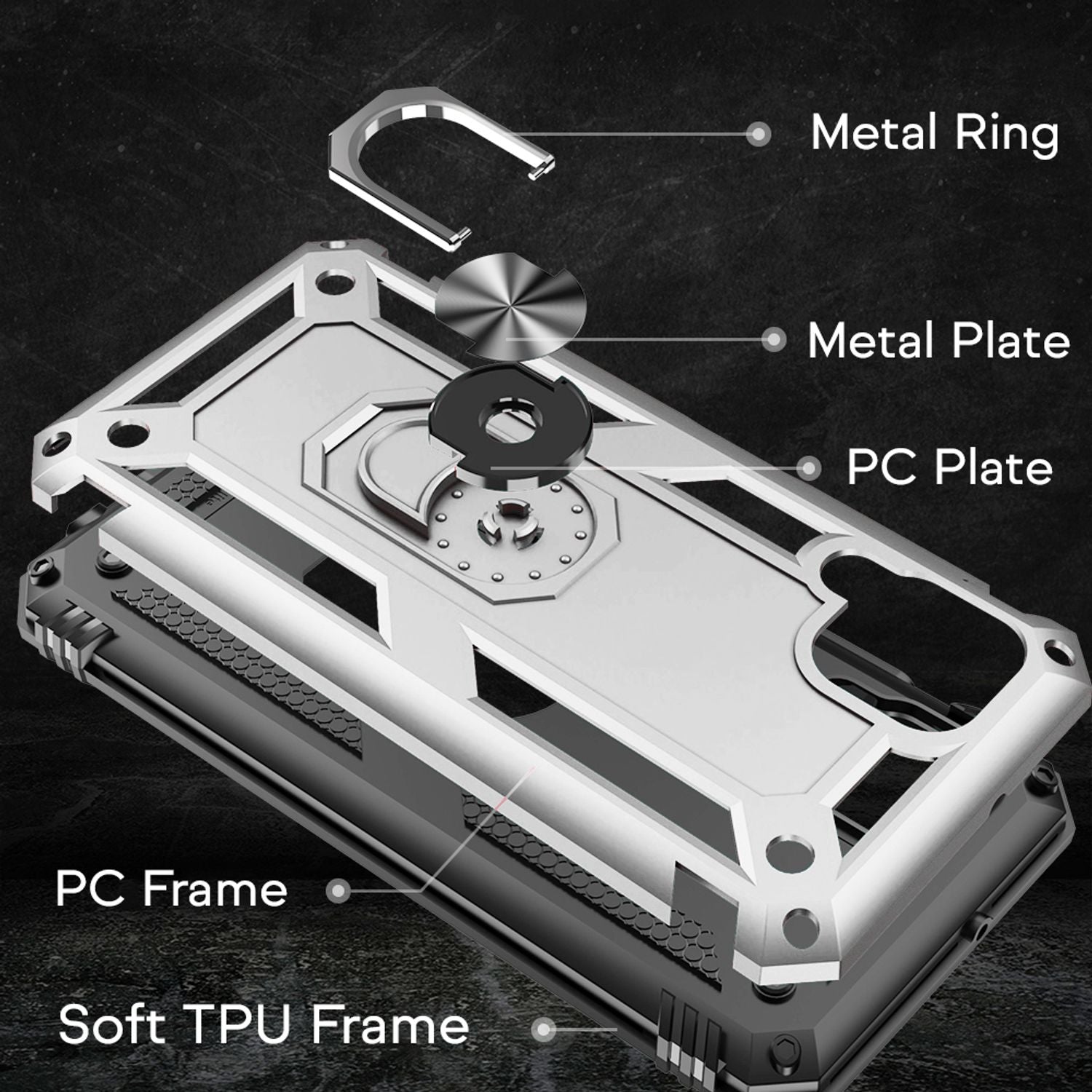 Metal Ring

Metal Plate

PC Plate

PC Frame

Soft TPU Frame