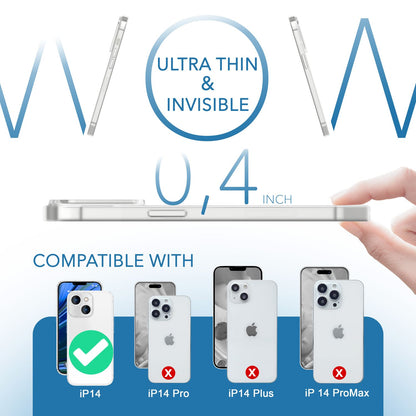 WOW

ULTRA THIN & INVISIBLE

0,4 INCH

COMPATIBLE WITH

iP14

iP14 Pro

iP14 Plus

iP 14 ProMax