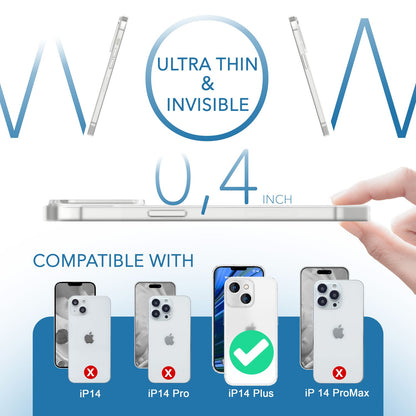 WOW

ULTRA THIN & INVISIBLE

0,4 INCH

COMPATIBLE WITH

iP14

iP14 Pro

iP14 Plus

iP 14 ProMax