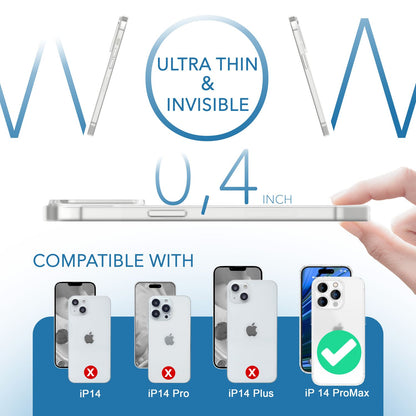 WOW

ULTRA THIN & INVISIBLE

0,4 INCH

COMPATIBLE WITH

iP14

iP14 Pro

iP14 Plus

iP 14 ProMax