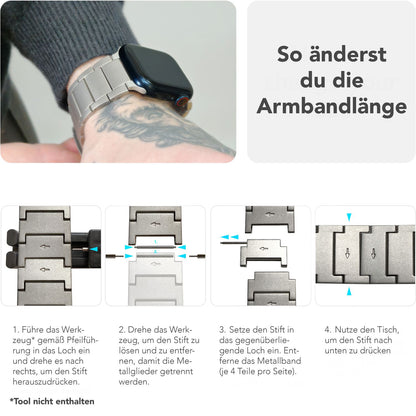 So änderst du die Armbandlänge

1. Führe das Werkzeug* gemäß Pfeilführung in das Loch ein und drehe es nach rechts, um den Stift herauszudrücken.

2. Drehe das Werkzeug, um den Stift zu lösen und zu entfernen, damit die Metallglieder getrennt werden.

3. Setze den Stift in das gegenüberliegende Loch ein. Entferne das Metallband (je 4 Teile pro Seite).

4. Nutze den Tisch, um den Stift nach unten zu drücken

*Tool nicht enthalten